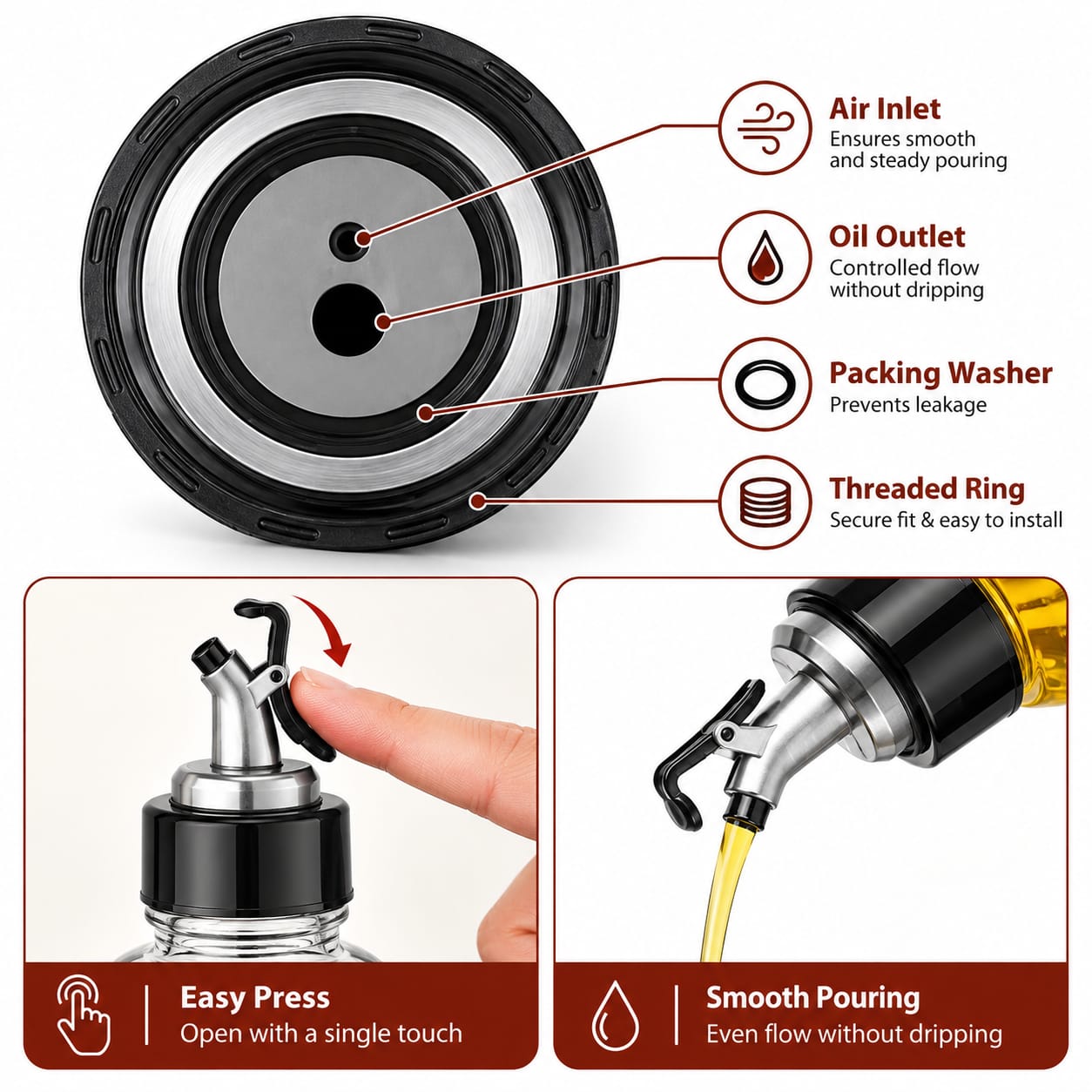 Air Inlet
Ensures smooth and steady pouring

Oil Outlet
Controlled flow without dripping

Packing Washer
Prevents leakage

Threaded Ring
Secure fit & easy to install

Easy Press
Open with a single touch

Smooth Pouring
Even flow without dripping